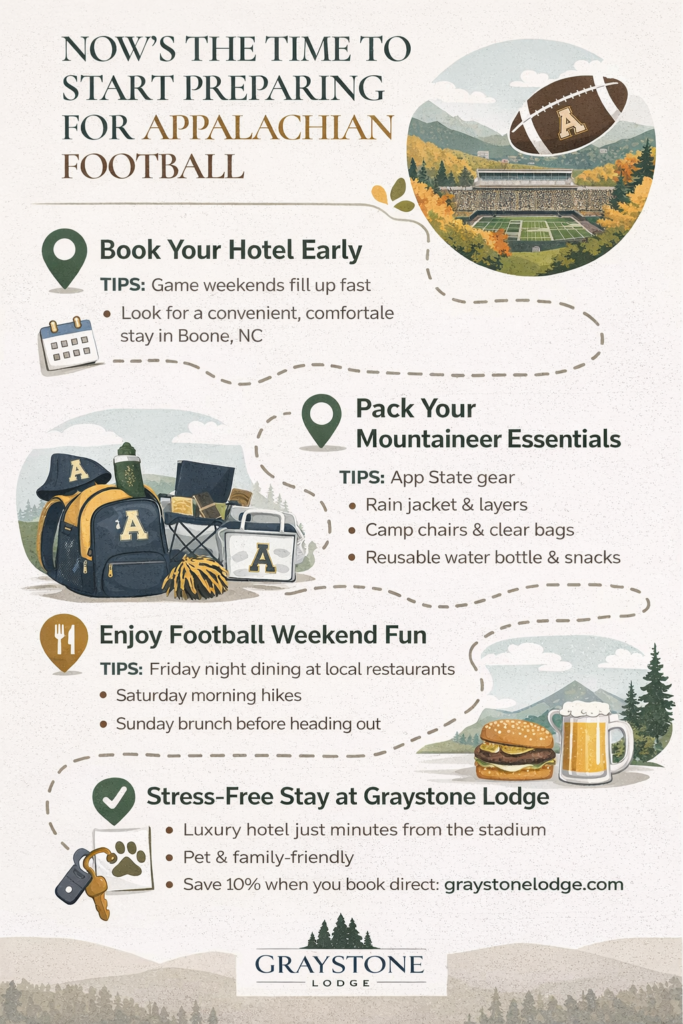 NOW'S THE TIME TO START PREPARING FOR APPALACHIAN FOOTBALL

A

Book Your Hotel Early

TIPS: Game weekends fill up fast

• Look for a convenient, comfortale stay in Boone, NC

Pack Your Mountaineer Essentials

TIPS: App State gear

• Rain jacket & layers
• Camp chairs & clear bags
• Reusable water bottle & snacks

A

A

A

Enjoy Football Weekend Fun

TIPS: Friday night dining at local restaurants

• Saturday morning hikes
• Sunday brunch before heading out

Stress-Free Stay at Graystone Lodge

• Luxury hotel just minutes from the stadium
• Pet & family-friendly
• Save 10% when you book direct: graystonelodge.com

GRAYSTONE
LODGE